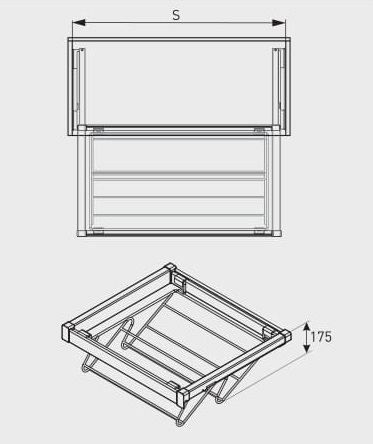 S

175