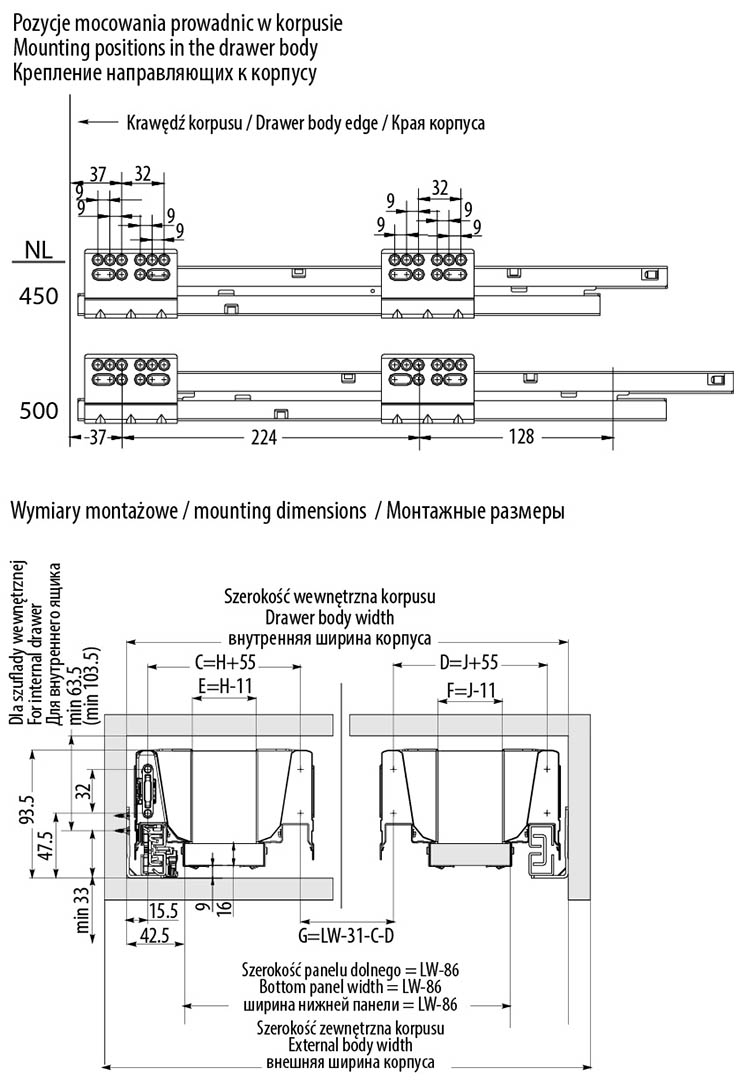 Pozycje mocowania prowadnic w korpusie
Mounting positions in the drawer body
Крепление направляющих к корпусу

Krawędź korpusu / Drawer body edge / Края корпуса

37
32
9
9
9
9
32
9
9
9
9

NL
450
500

37
224
128

Wymiary montażowe / mounting dimensions / Монтажные размеры

Dla szuflady wewnętrznej
For internal drawer
Для внутреннего ящика
min 63.5
(min 103.5)

Szerokość wewnętrzna korpusu
Drawer body width
внутренняя ширина корпуса

C=H+55
E=H-11
D=J+55
F=J-11

93.5
32
47.5
min 33
15.5
42.5
9
16

G=LW-31-C-D

Szerokość panelu dolnego = LW-86
Bottom panel width = LW-86
ширина нижней панели = LW-86

Szerokość zewnętrzna korpusu
External body width
внешняя ширина корпуса