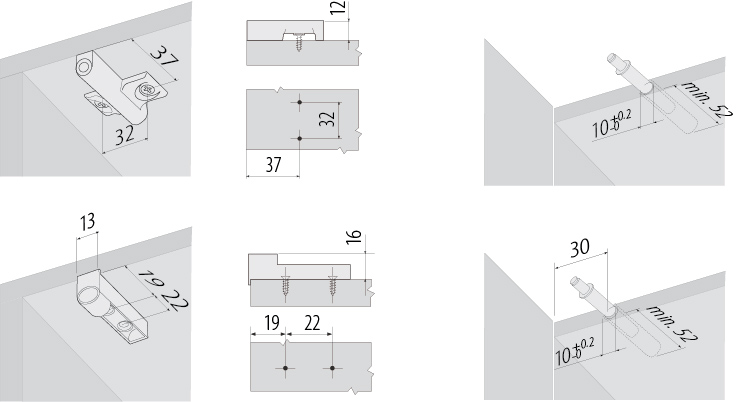 37

32

12

32

37

$10^{+0.2}_{-0}$

min. 52

13

19

22

16

19

22

30

$10^{+0.2}_{-0}$

min. 52